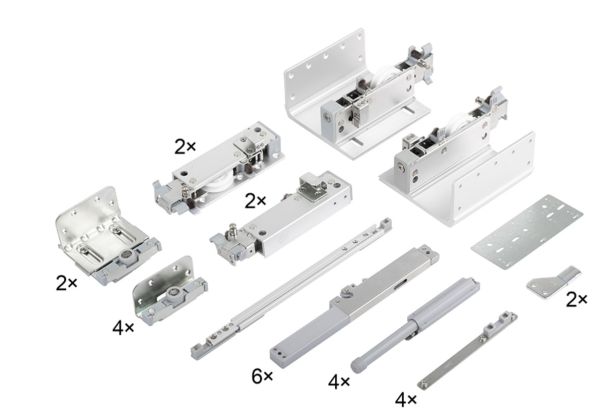 2×
2×
2×
4×
2×
6×
4×
4×